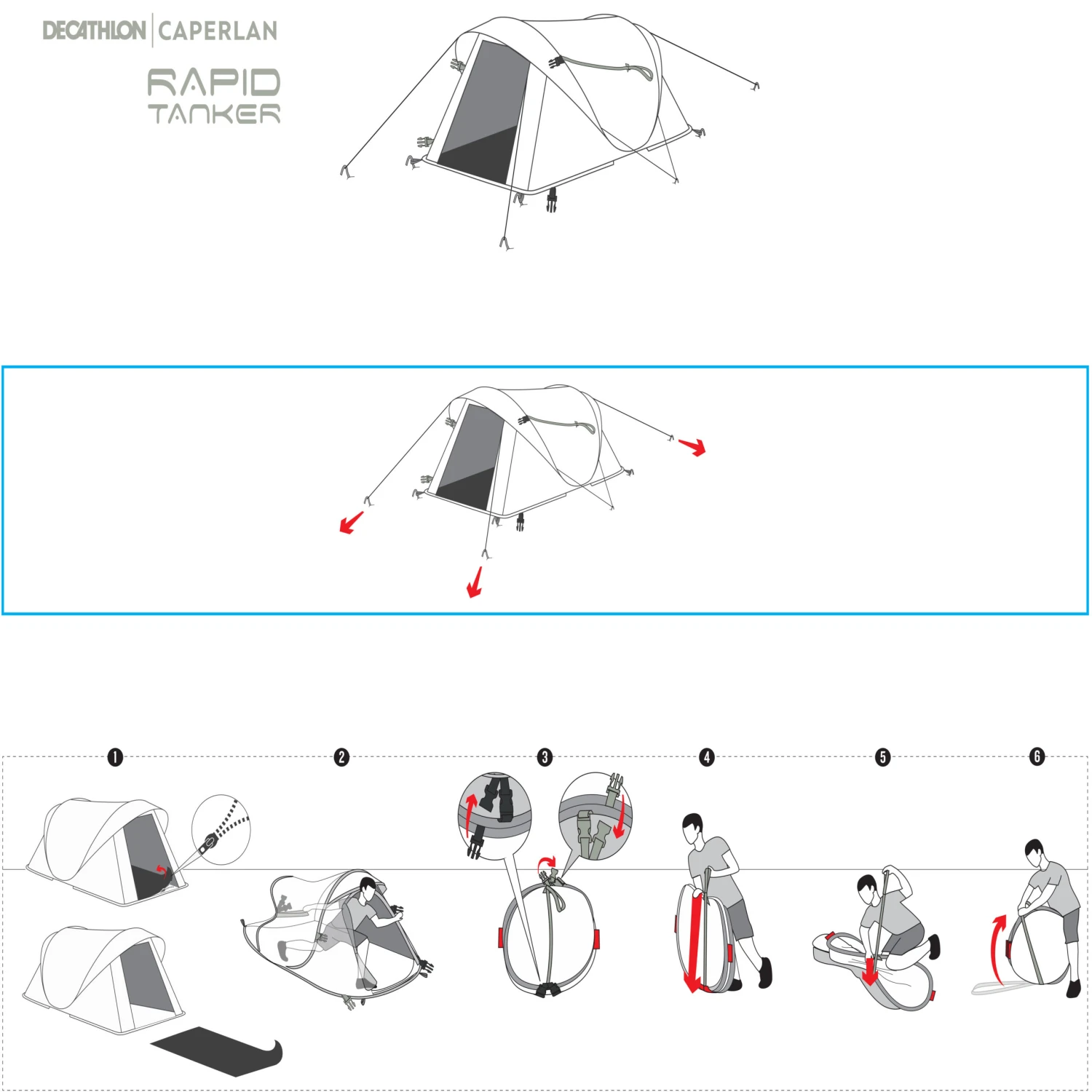 DECATHLON | CAPERLAN

RAPID TANKER

1

2

3

4

5

6